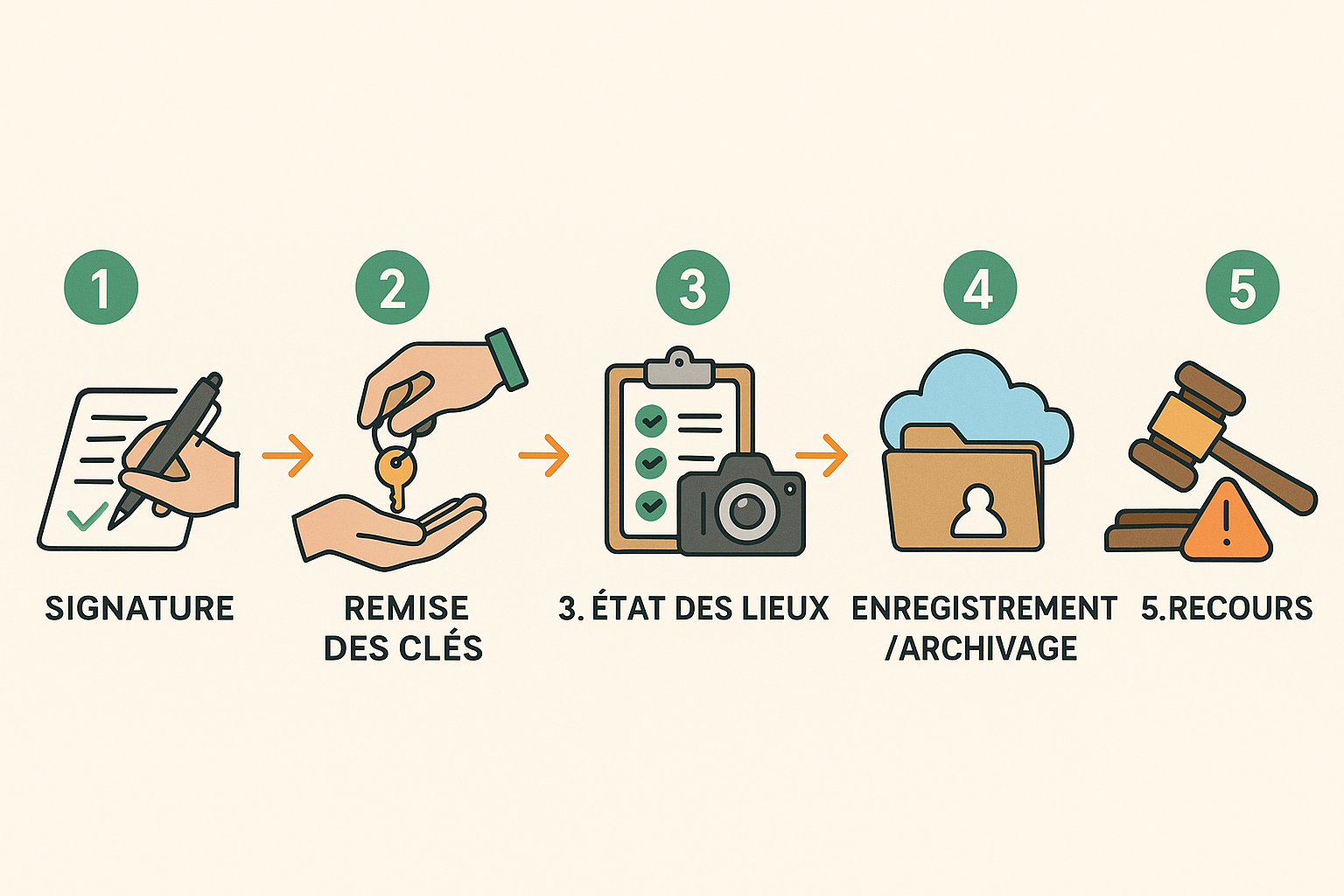 1

SIGNATURE

2

REMISE DES CLÉS

3

3. ÉTAT DES LIEUX

4

ENREGISTREMENT /ARCHIVAGE

5

5.RECOURS